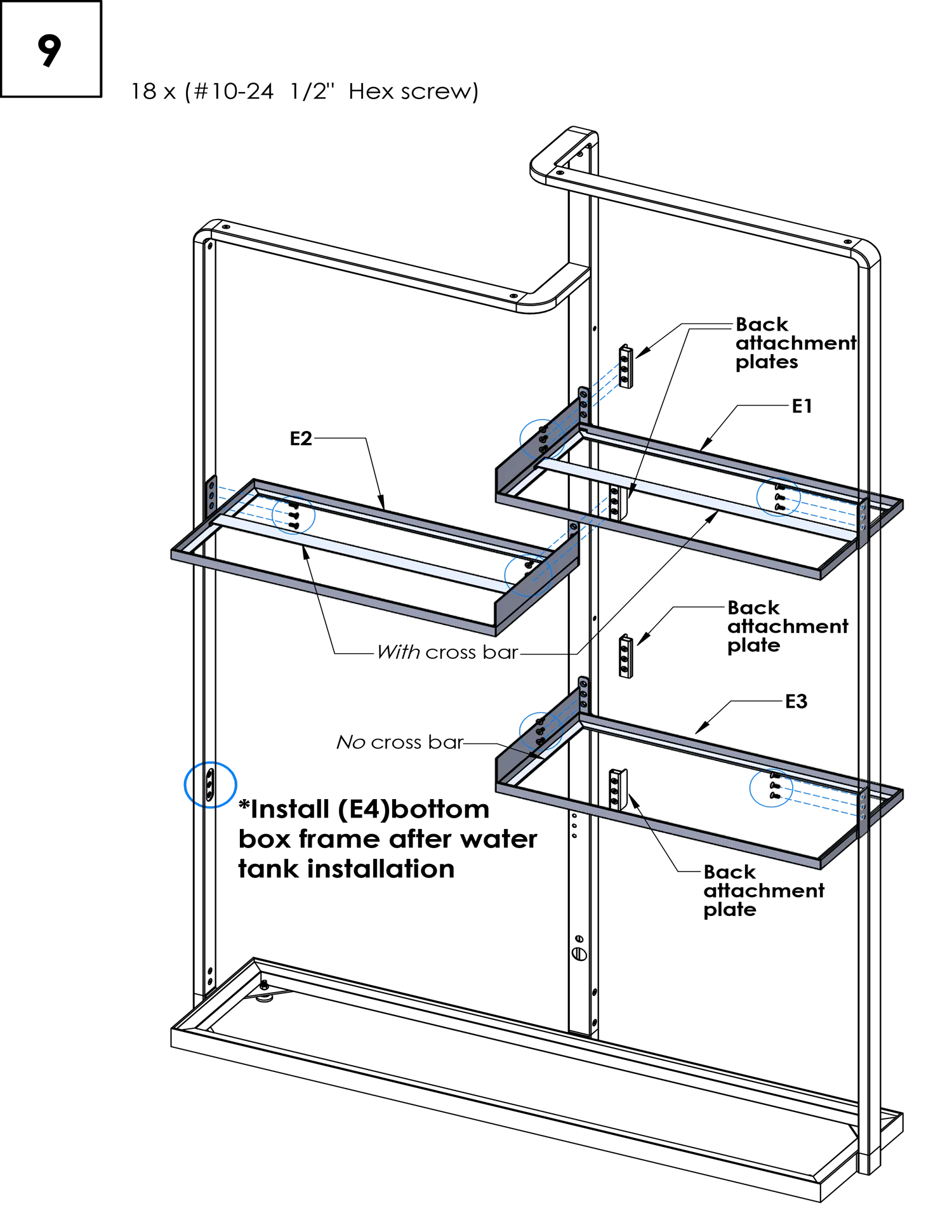 9

18 x (#10-24 1/2" Hex screw)

Back attachment plates

E1

E2

With cross bar

Back attachment plate

E3

No cross bar

*Install (E4)bottom box frame after water tank installation

Back attachment plate